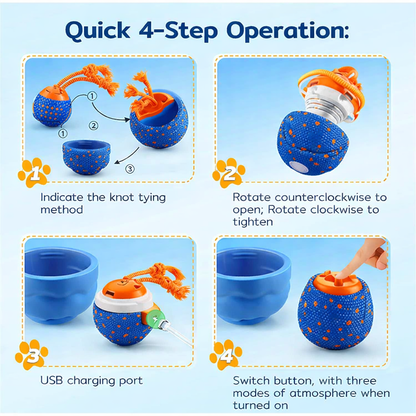 Quick 4-Step Operation:

①
②
①
③
1
Indicate the knot tying method

2
Rotate counterclockwise to open; Rotate clockwise to tighten

3
USB charging port

4
Switch button, with three modes of atmosphere when turned on