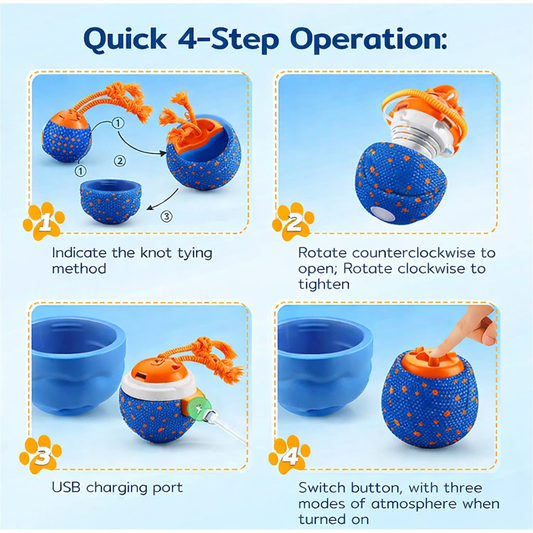 Quick 4-Step Operation:

①
②
①
③

1

Indicate the knot tying method

2

Rotate counterclockwise to open; Rotate clockwise to tighten

3

USB charging port

4

Switch button, with three modes of atmosphere when turned on